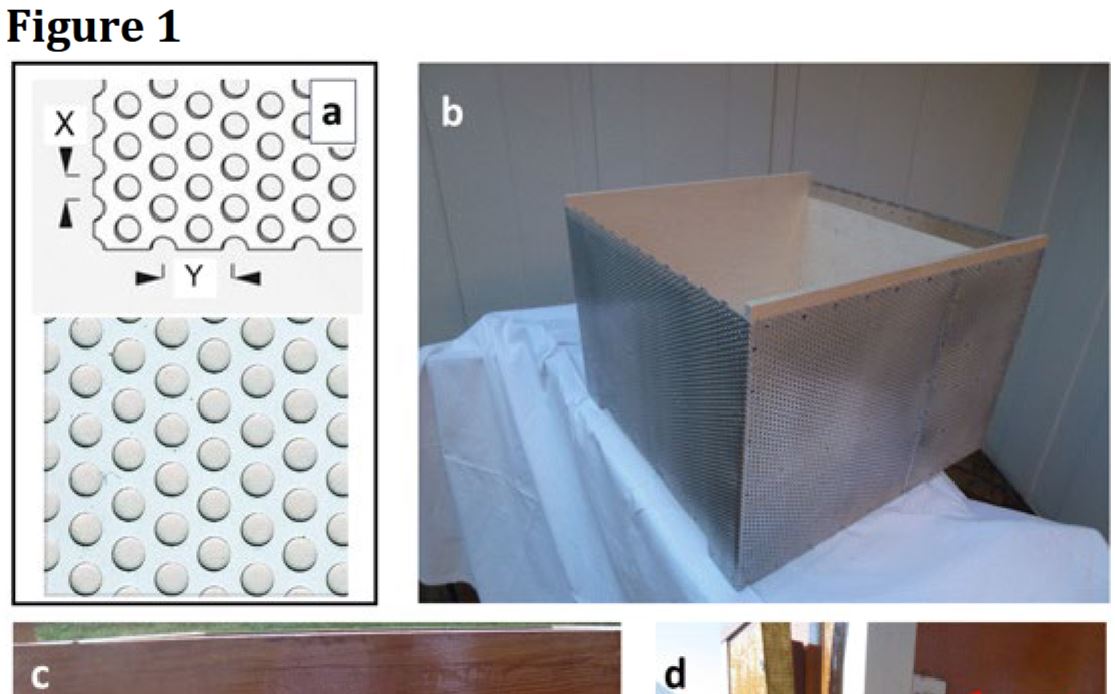 Figure 1

X

a

Y

b

c

d